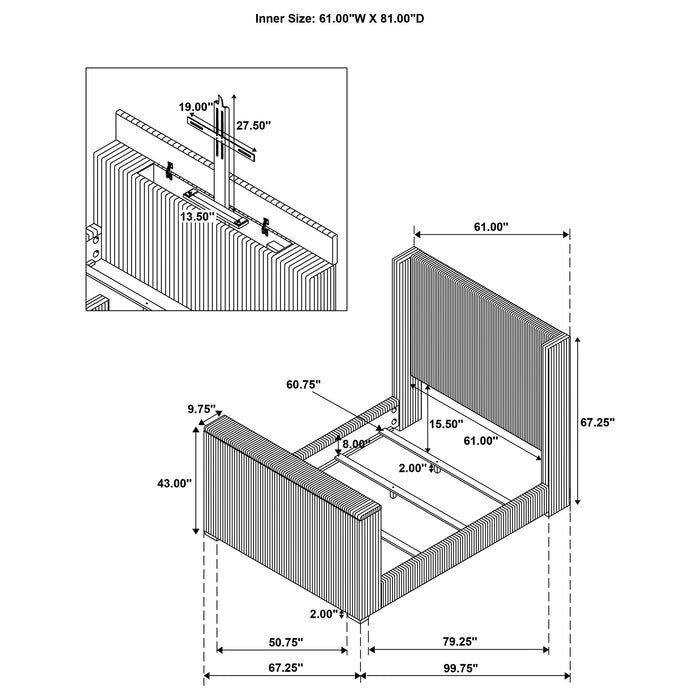 Inner Size: 61.00"W X 81.00"D

19.00"
27.50"
13.50"

61.00"
60.75"
9.75"
15.50"
61.00"
67.25"
8.00"
2.00"
43.00"
2.00"
50.75"
79.25"
67.25"
99.75"